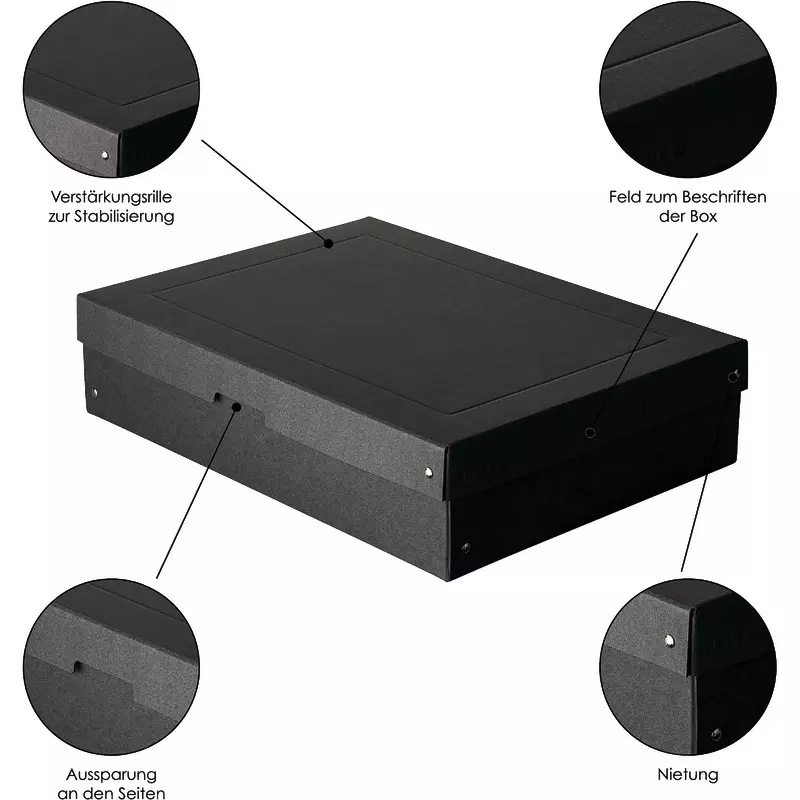 Verstärkungsrille zur Stabilisierung

Feld zum Beschriften der Box

Aussparung an den Seiten

Nietung