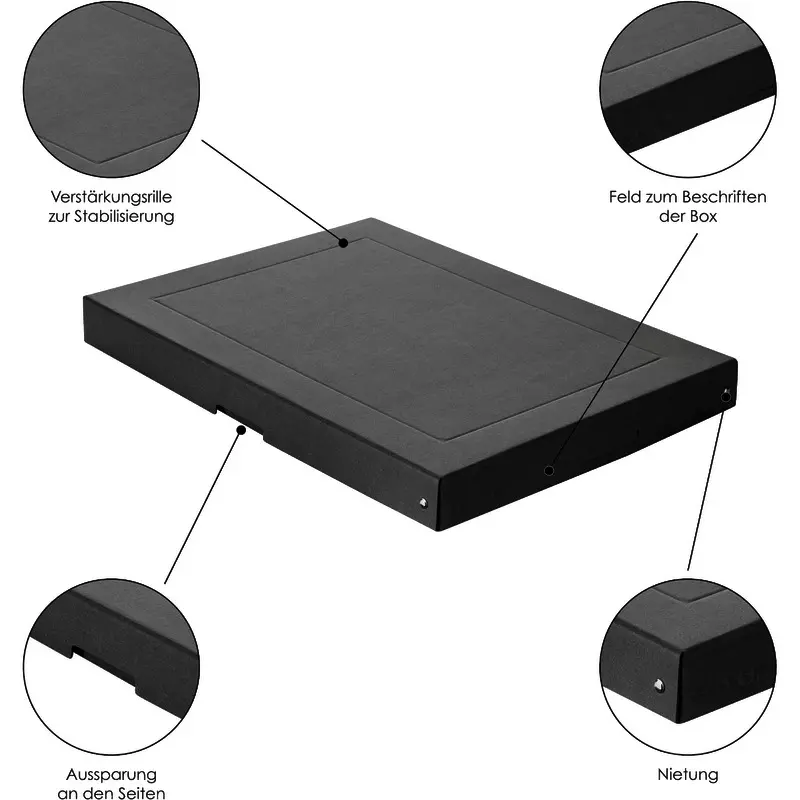 Verstärkungsrille zur Stabilisierung

Feld zum Beschriften der Box

Aussparung an den Seiten

Nietung