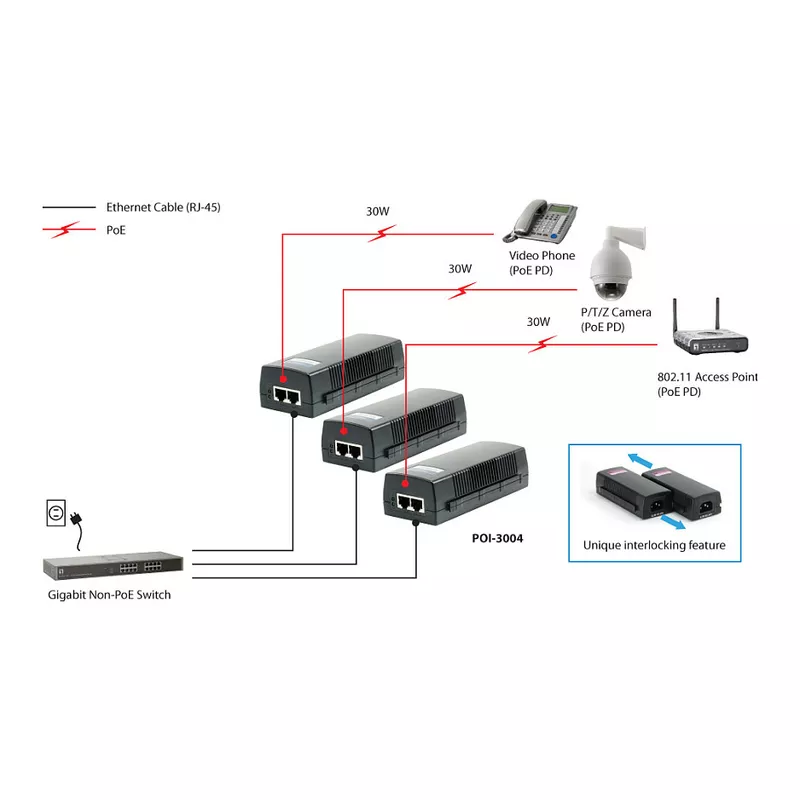 Ethernet Cable (RJ-45)

PoE

30W

Video Phone
(PoE PD)

30W

P/T/Z Camera
(PoE PD)

30W

802.11 Access Point
(PoE PD)

POI-3004

Unique interlocking feature

Gigabit Non-PoE Switch