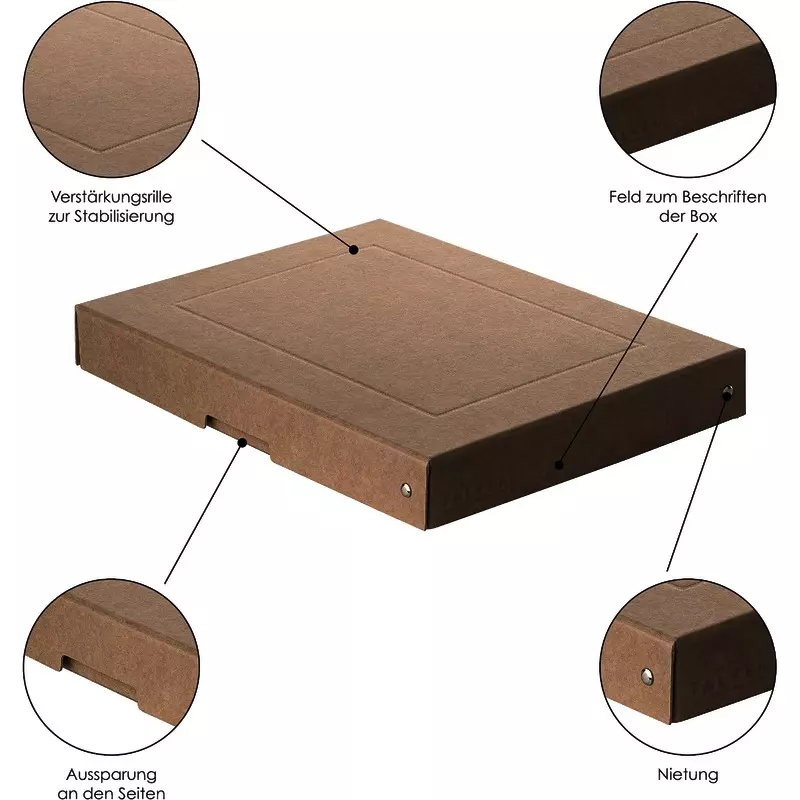 Verstärkungsrille zur Stabilisierung

Feld zum Beschriften der Box

Aussparung an den Seiten

Nietung