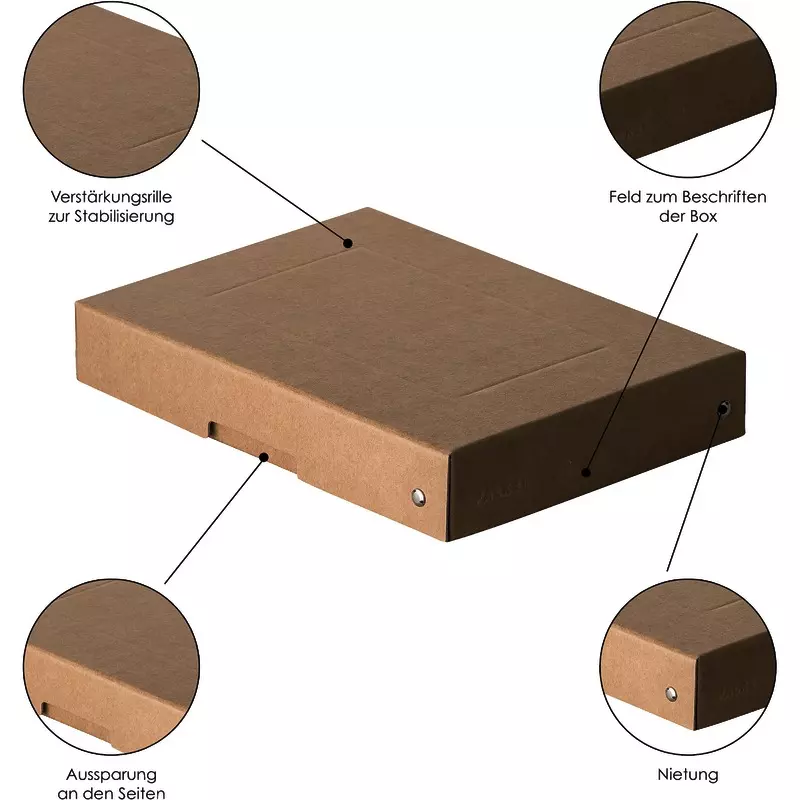 Verstärkungsrille zur Stabilisierung

Feld zum Beschriften der Box

Aussparung an den Seiten

Nietung