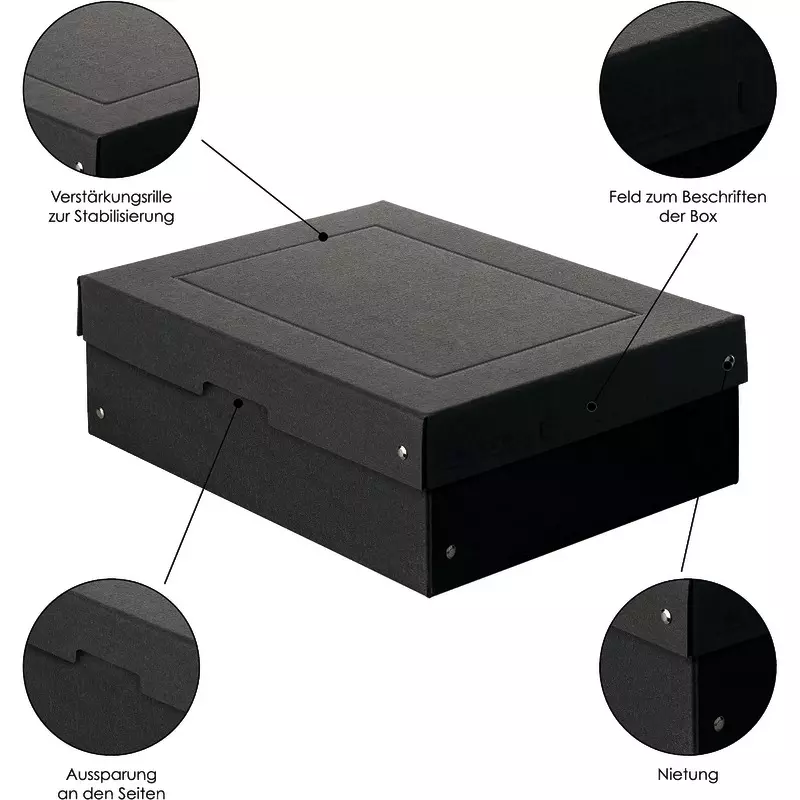 Verstärkungsrille zur Stabilisierung

Feld zum Beschriften der Box

Aussparung an den Seiten

Nietung